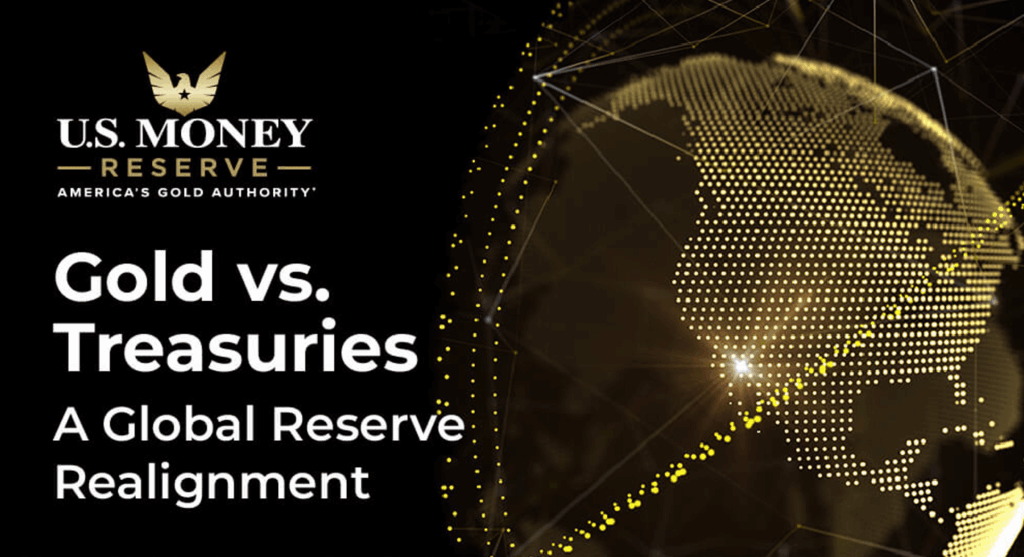 U.S. MONEY
RESERVE
AMERICA'S GOLD AUTHORITY®

Gold vs. Treasuries

A Global Reserve Realignment